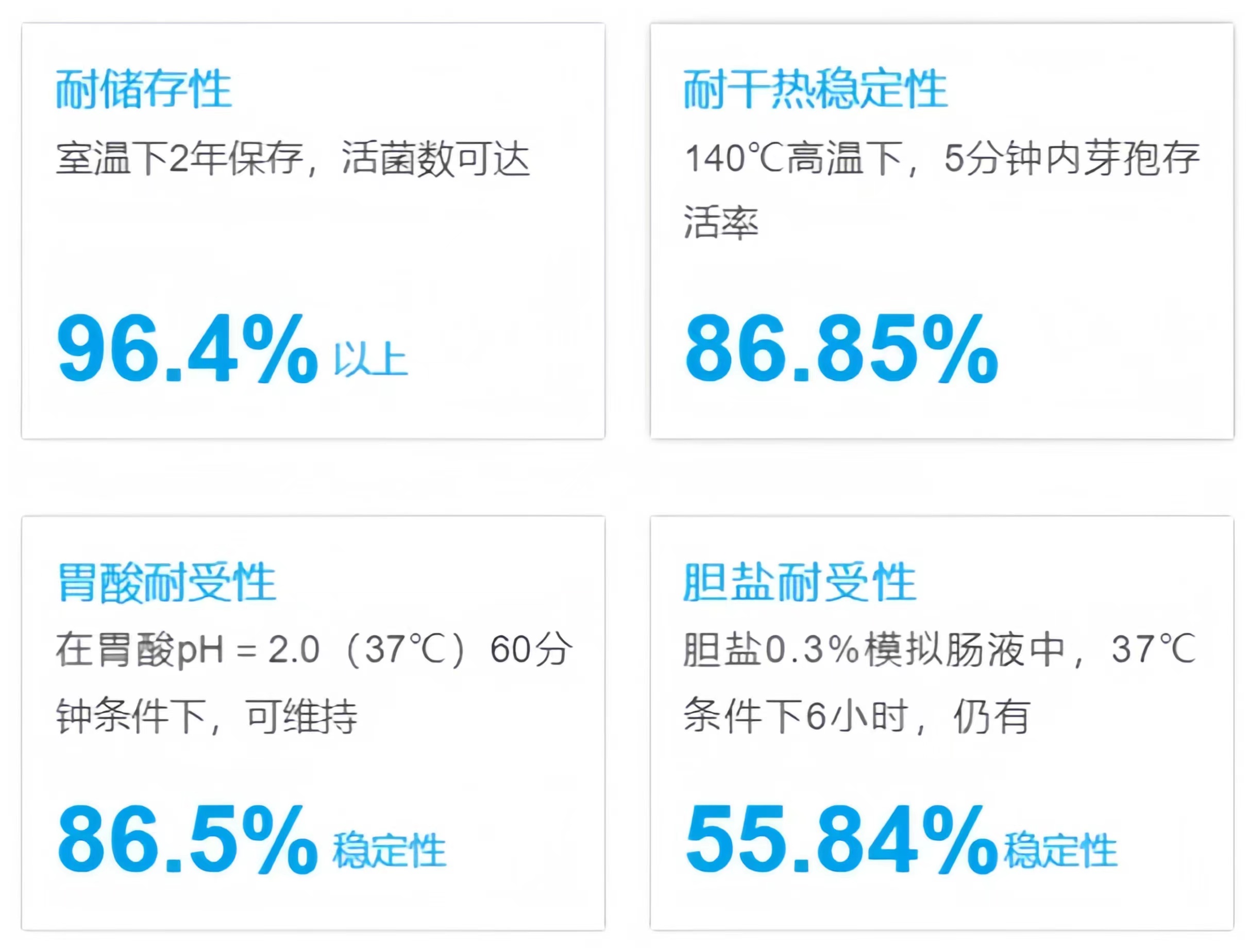 耐储存性

室温下2年保存，活菌数可达

96.4% 以上

耐干热稳定性

140℃高温下，5分钟内芽孢存活率

86.85%

胃酸耐受性

在胃酸pH = 2.0（37℃）60分钟条件下，可维持

86.5% 稳定性

胆盐耐受性

胆盐0.3%模拟肠液中，37℃条件下6小时，仍有

55.84% 稳定性